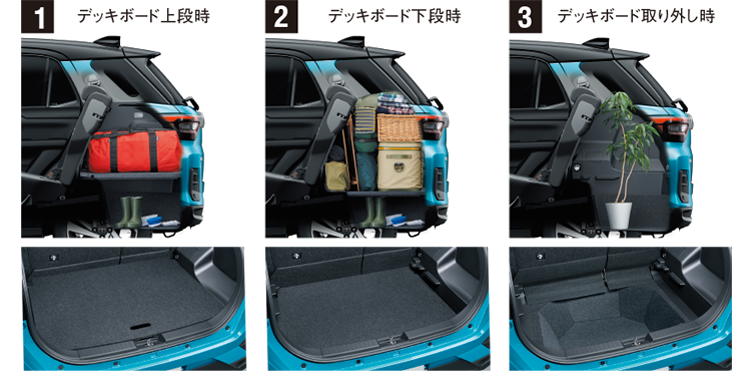 1 デッキボード上段時

2 デッキボード下段時

3 デッキボード取り外し時