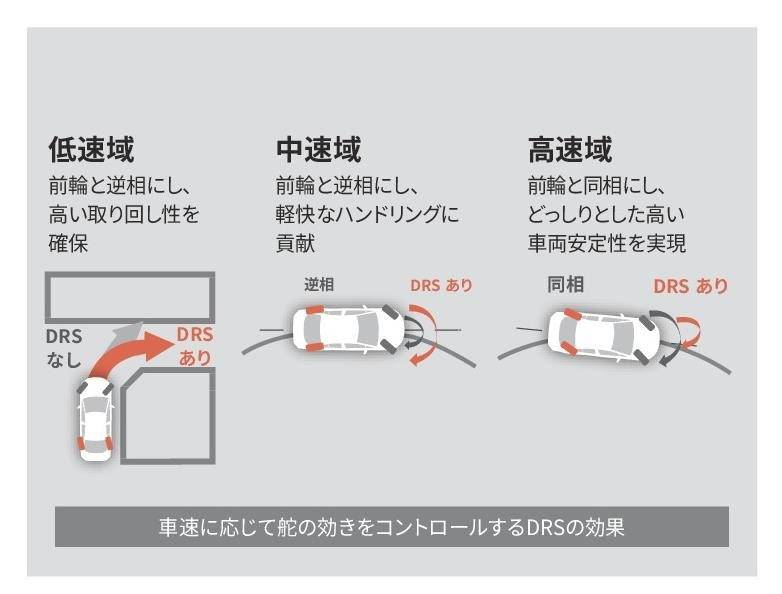 低速域
前輪と逆相にし、高い取り回し性を確保

DRS なし
DRS あり

中速域
前輪と逆相にし、軽快なハンドリングに貢献

逆相
DRS あり

高速域
前輪と同相にし、どっしりとした高い車両安定性を実現

同相
DRS あり

車速に応じて舵の効きをコントロールするDRSの効果